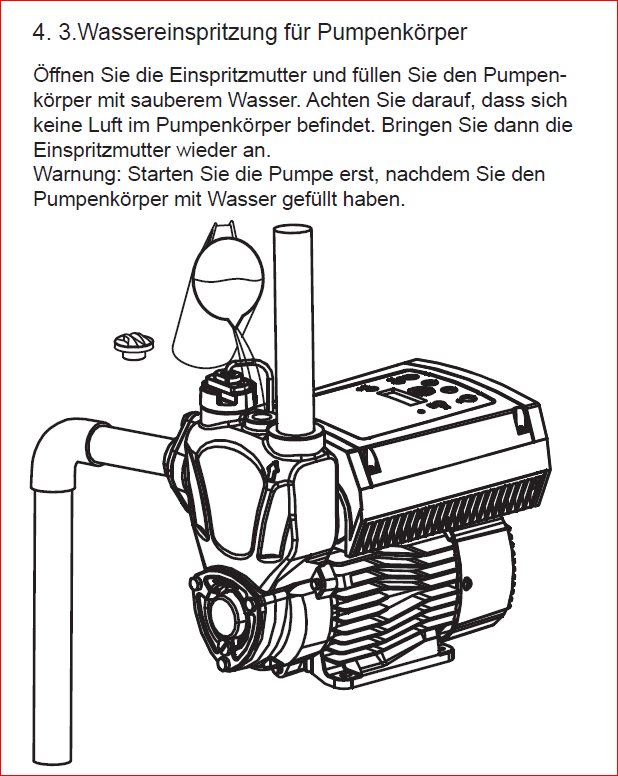 4. 3.Wassereinspritzung für Pumpenkörper

Öffnen Sie die Einspritzmutter und füllen Sie den Pumpenkörper mit sauberem Wasser. Achten Sie darauf, dass sich keine Luft im Pumpenkörper befindet. Bringen Sie dann die Einspritzmutter wieder an.
Warnung: Starten Sie die Pumpe erst, nachdem Sie den Pumpenkörper mit Wasser gefüllt haben.