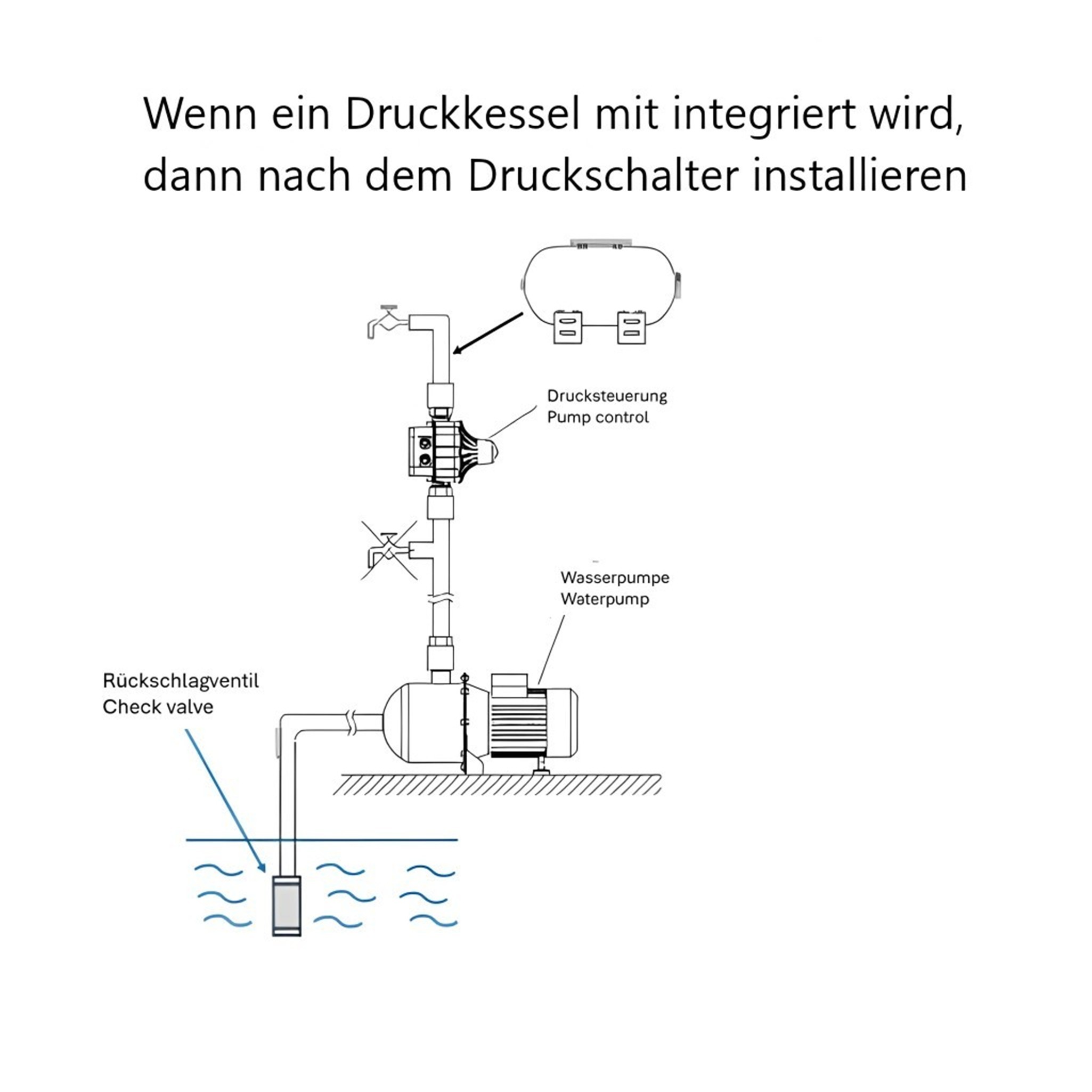 Wenn ein Druckkessel mit integriert wird, dann nach dem Druckschalter installieren

Drucksteuerung
Pump control

Wasserpumpe
Waterpump

Rückschlagventil
Check valve