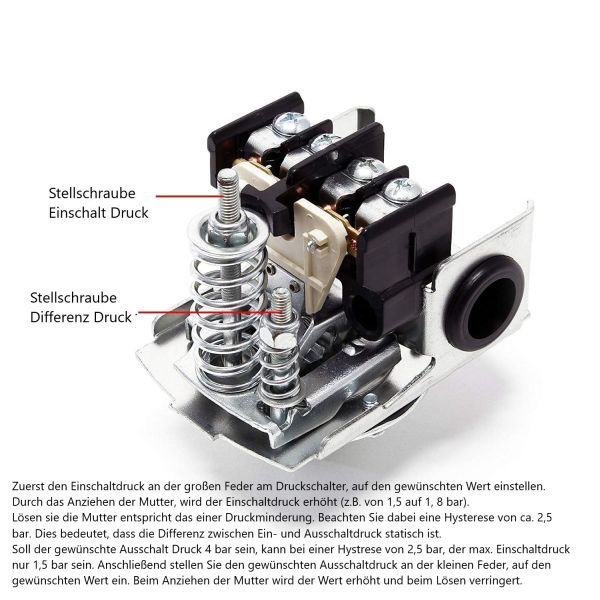 Stellschraube
Einschalt Druck

Stellschraube
Differenz Druck

Zuerst den Einschaltdruck an der großen Feder am Druckschalter, auf den gewünschten Wert einstellen. Durch das Anziehen der Mutter, wird der Einschaltdruck erhöht (z.B. von 1,5 auf 1, 8 bar).
Lösen sie die Mutter entspricht das einer Druckminderung. Beachten Sie dabei eine Hysterese von ca. 2,5 bar. Dies bedeutet, dass die Differenz zwischen Ein- und Ausschaltdruck statisch ist.
Soll der gewünschte Ausschalt Druck 4 bar sein, kann bei einer Hystrese von 2,5 bar, der max. Einschaltdruck nur 1,5 bar sein. Anschließend stellen Sie den gewünschten Ausschaltdruck an der kleinen Feder, auf den gewünschten Wert ein. Beim Anziehen der Mutter wird der Wert erhöht und beim Lösen verringert.